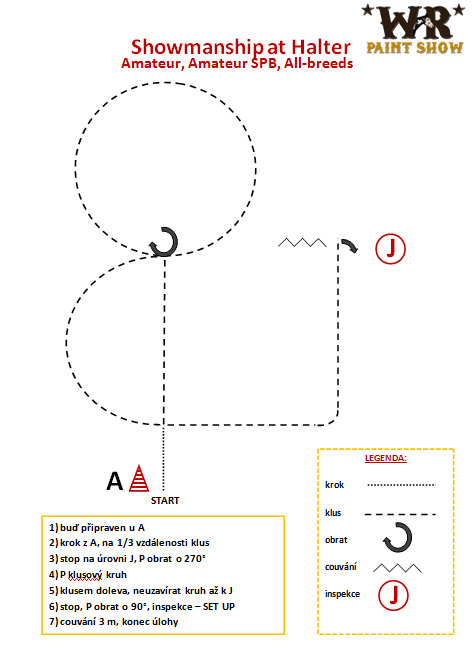 WR
PAINT SHOW

Showmanship at Halter
Amateur, Amateur SPB, All-breeds

J

A

START

1) buď připraven u A
2) krok z A, na 1/3 vzdálenosti klus
3) stop na úrovni J, P obrat o 270°
4) P klusový kruh
5) klusem doleva, neuzavírat kruh až k J
6) stop, P obrat o 90°, inspekce – SET UP
7) couvání 3 m, konec úlohy

LEGENDA:
krok
klus
obrat
couvání
inspekce
J