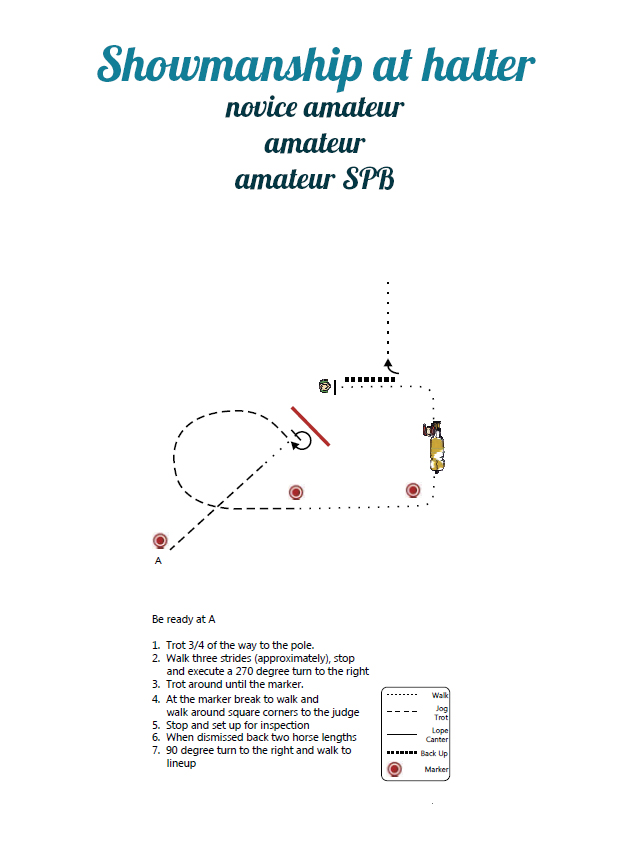 Showmanship at halter
novice amateur
amateur
amateur SPB

A

Be ready at A

1. Trot 3/4 of the way to the pole.
2. Walk three strides (approximately), stop and execute a 270 degree turn to the right
3. Trot around until the marker.
4. At the marker break to walk and walk around square corners to the judge
5. Stop and set up for inspection
6. When dismissed back two horse lengths
7. 90 degree turn to the right and walk to lineup

Walk
Jog Trot
Lope Canter
Back Up
Marker