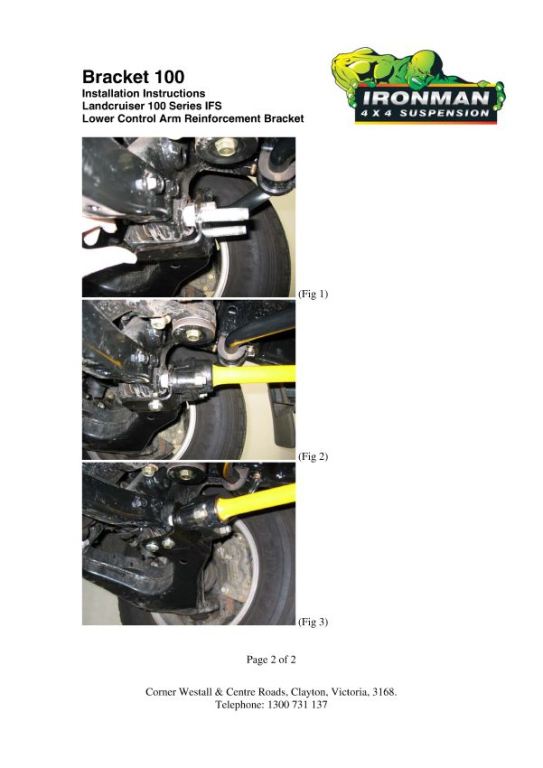 Bracket 100
Installation Instructions
Landcruiser 100 Series IFS
Lower Control Arm Reinforcement Bracket

IRONMAN
4 X 4 SUSPENSION

(Fig 1)

(Fig 2)

(Fig 3)

Page 2 of 2

Corner Westall & Centre Roads, Clayton, Victoria, 3168.
Telephone: 1300 731 137