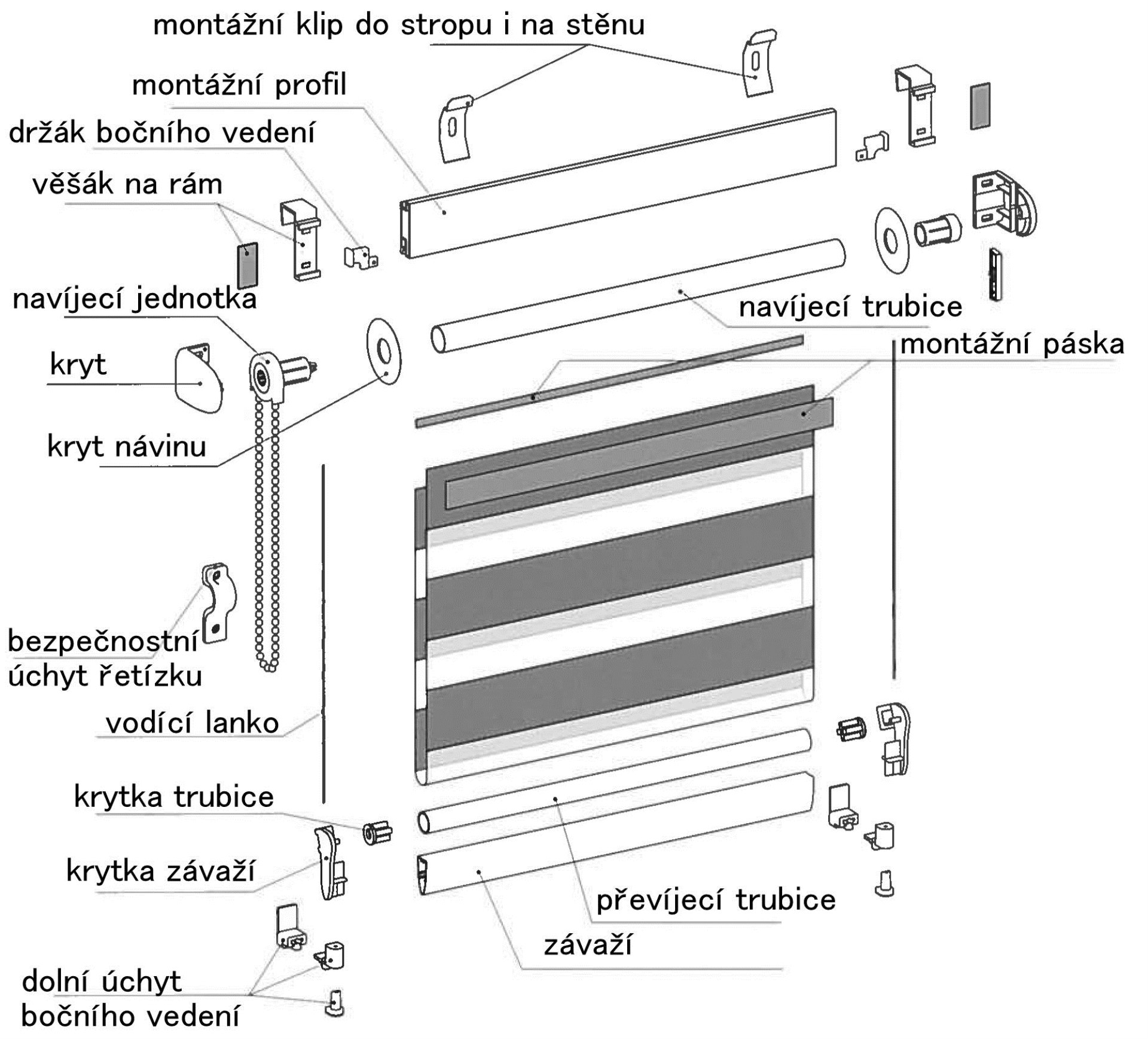 montážní klip do stropu i na stěnu

montážní profil

držák bočního vedení

věšák na rám

navíjecí jednotka

navíjecí trubice

montážní páska

kryt

kryt návinu

bezpečnostní úchyt řetízku

vodící lanko

krytka trubice

krytka závaží

převíjecí trubice

závaží

dolní úchyt bočního vedení