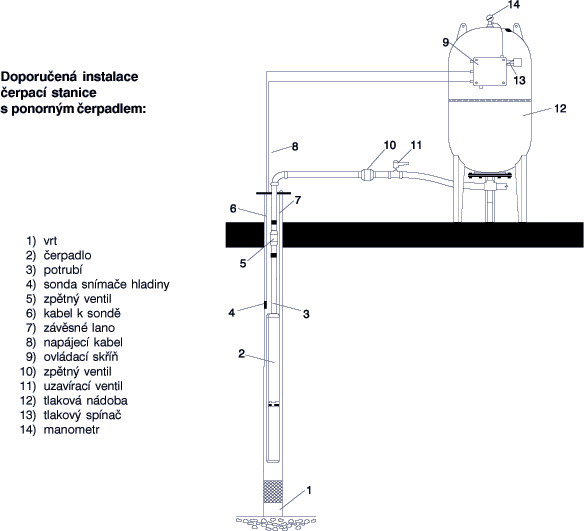 Doporučená instalace čerpací stanice s ponorným čerpadlem:

1) vrt
2) čerpadlo
3) potrubí
4) sonda snímače hladiny
5) zpětný ventil
6) kabel k sondě
7) závěsné lano
8) napájecí kabel
9) ovládací skříň
10) zpětný ventil
11) uzavírací ventil
12) tlaková nádoba
13) tlakový spínač
14) manometr

14
9
13
12
8
10
11
6
7
5
4
3
2
1